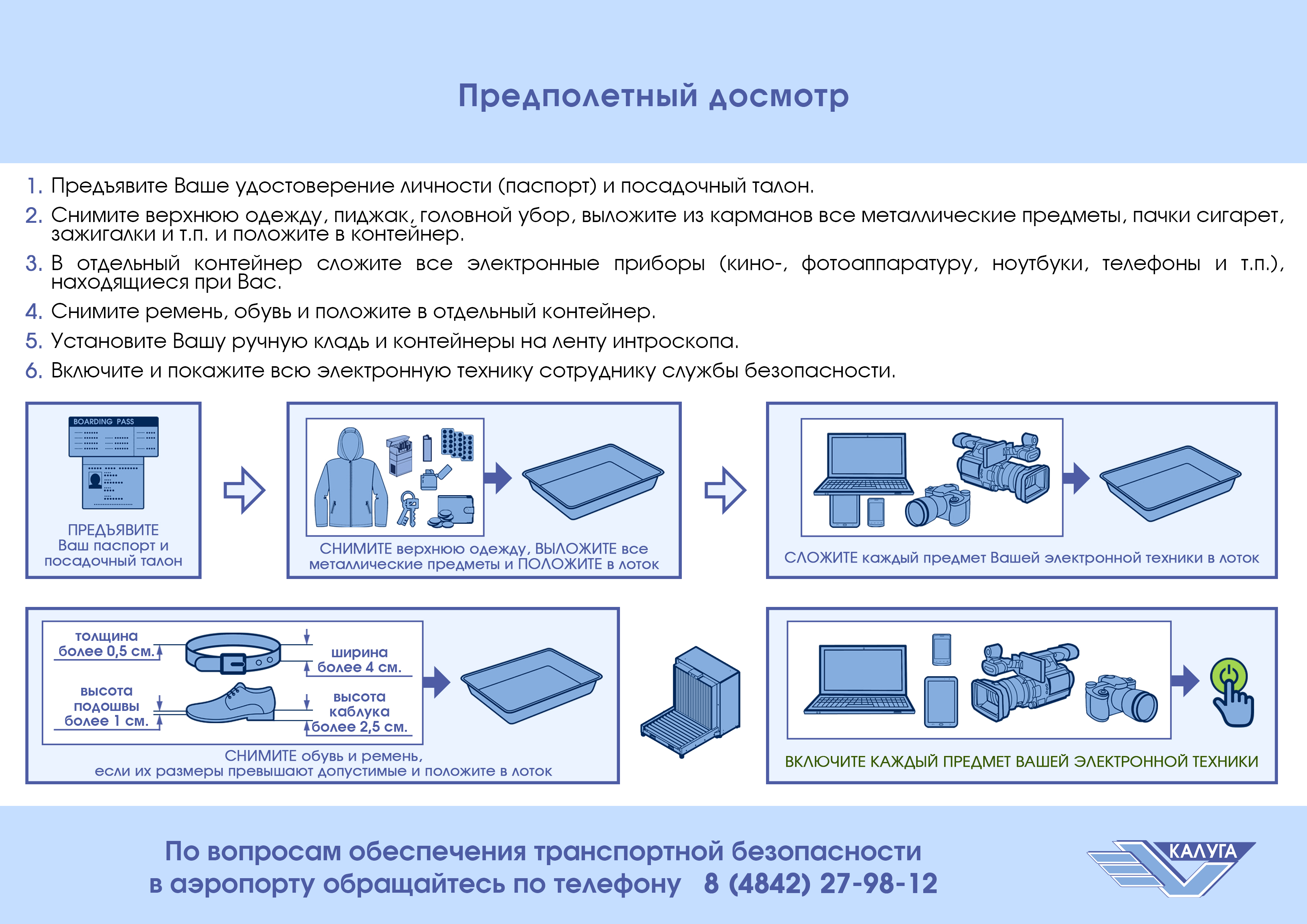 Предполетный досмотр

1. Предъявите Ваше удостоверение личности (паспорт) и посадочный талон.

2. Снимите верхнюю одежду, пиджак, головной убор, выложите из карманов все металлические предметы, пачки сигарет, зажигалки и т.п. и положите в контейнер.

3. В отдельный контейнер сложите все электронные приборы (кино-, фотоаппаратуру, ноутбуки, телефоны и т.п.), находящиеся при Вас.

4. Снимите ремень, обувь и положите в отдельный контейнер.

5. Установите Вашу ручную кладь и контейнеры на ленту интроскопа.

6. Включите и покажите всю электронную технику сотруднику службы безопасности.

BOARDING PASS

ПРЕДЪЯВИТЕ Ваш паспорт и посадочный талон

СНИМИТЕ верхнюю одежду, ВЫЛОЖИТЕ все металлические предметы и ПОЛОЖИТЕ в лоток

СЛОЖИТЕ каждый предмет Вашей электронной техники в лоток

толщина более 0,5 см.

ширина более 4 см.

высота подошвы более 1 см.

высота каблука более 2,5 см.

СНИМИТЕ обувь и ремень, если их размеры превышают допустимые и положите в лоток

ВКЛЮЧИТЕ КАЖДЫЙ ПРЕДМЕТ ВАШЕЙ ЭЛЕКТРОННОЙ ТЕХНИКИ

По вопросам обеспечения транспортной безопасности в аэропорту обращайтесь по телефону 8 (4842) 27-98-12

КАЛУГА